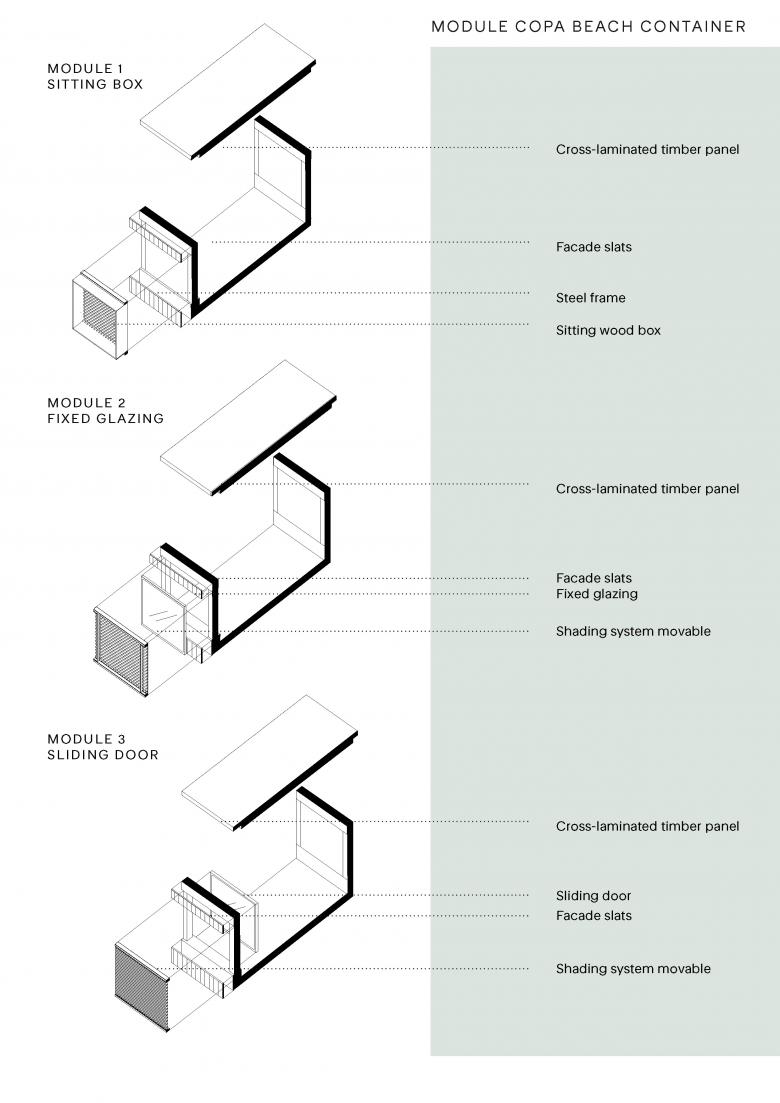 MODULE COPA BEACH CONTAINER

MODULE 1
SITTING BOX

Cross-laminated timber panel

Facade slats

Steel frame

Sitting wood box

MODULE 2
FIXED GLAZING

Cross-laminated timber panel

Facade slats
Fixed glazing

Shading system movable

MODULE 3
SLIDING DOOR

Cross-laminated timber panel

Sliding door
Facade slats

Shading system movable