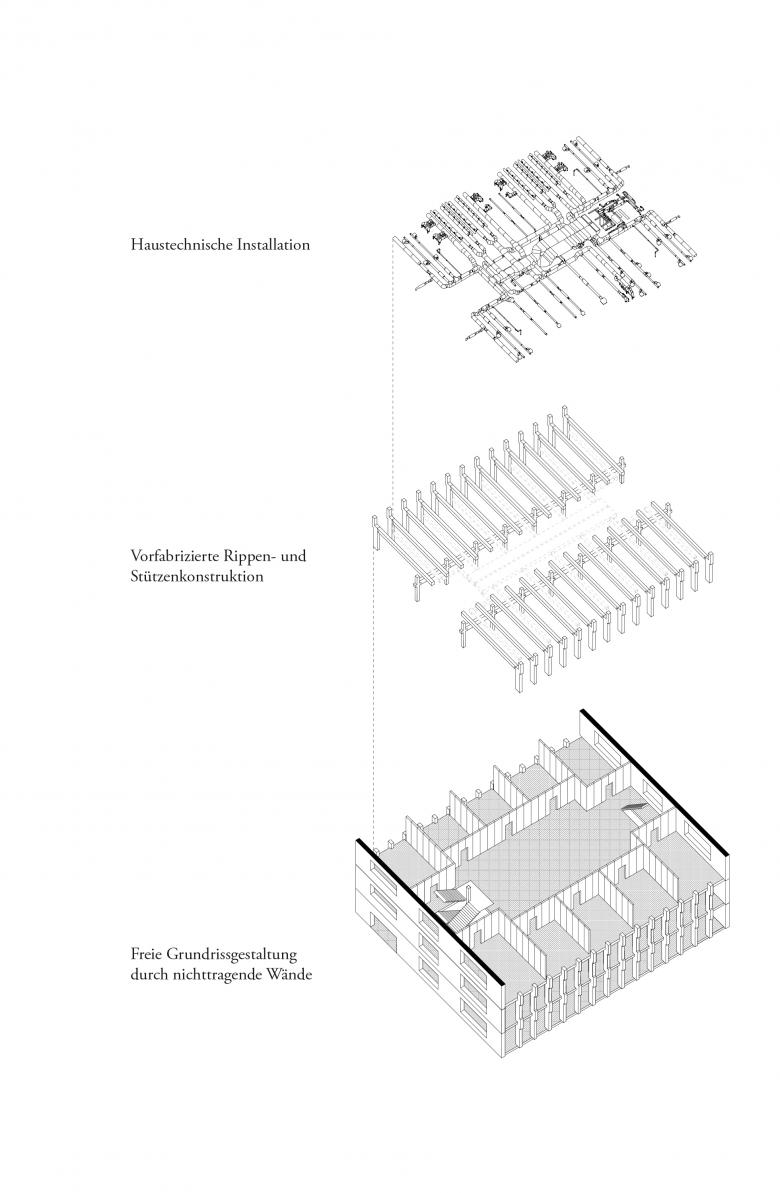 Haustechnische Installation

Vorfabrizierte Rippen- und Stützenkonstruktion

Freie Grundrissgestaltung durch nichttragende Wände