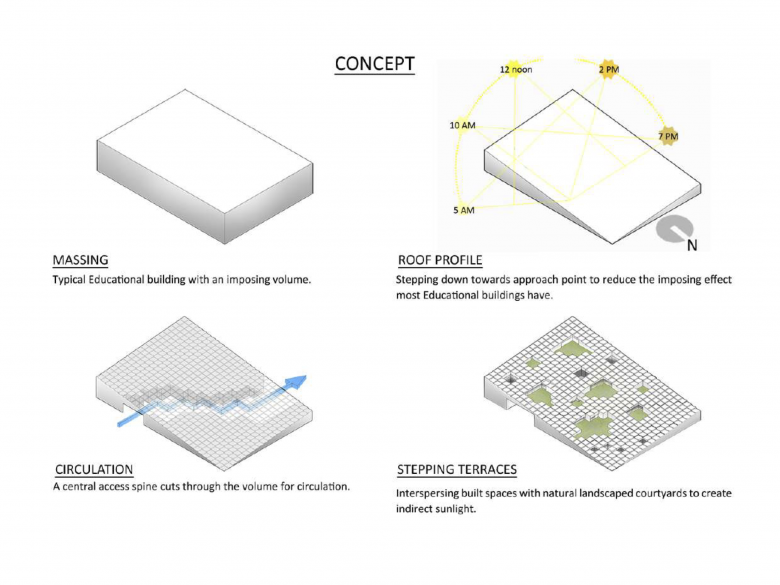 CONCEPT

12 noon
2 PM
10 AM
7 PM
5 AM
N

MASSING
Typical Educational building with an imposing volume.

ROOF PROFILE
Stepping down towards approach point to reduce the imposing effect most Educational buildings have.

CIRCULATION
A central access spine cuts through the volume for circulation.

STEPPING TERRACES
Interspersing built spaces with natural landscaped courtyards to create indirect sunlight.