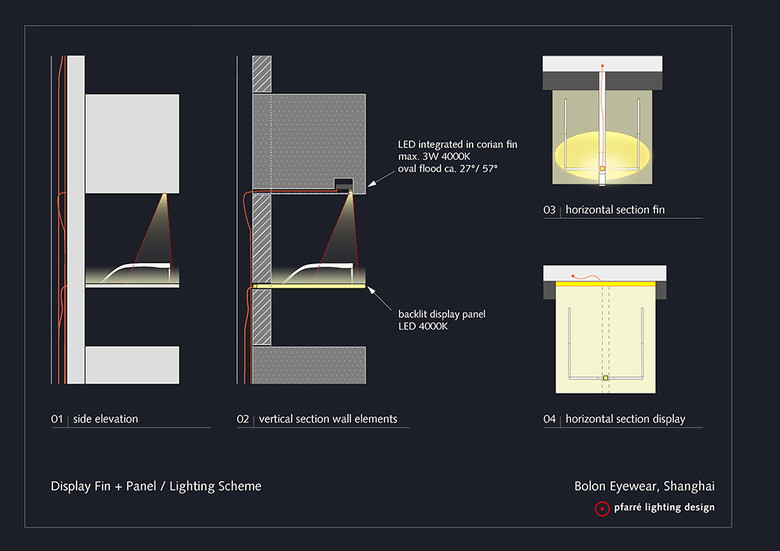 LED integrated in corian fin
max. 3W 4000K
oval flood ca. 27°/ 57°

backlit display panel
LED 4000K

03 | horizontal section fin

01 | side elevation

02 | vertical section wall elements

04 | horizontal section display

Display Fin + Panel / Lighting Scheme

Bolon Eyewear, Shanghai

pfarré lighting design