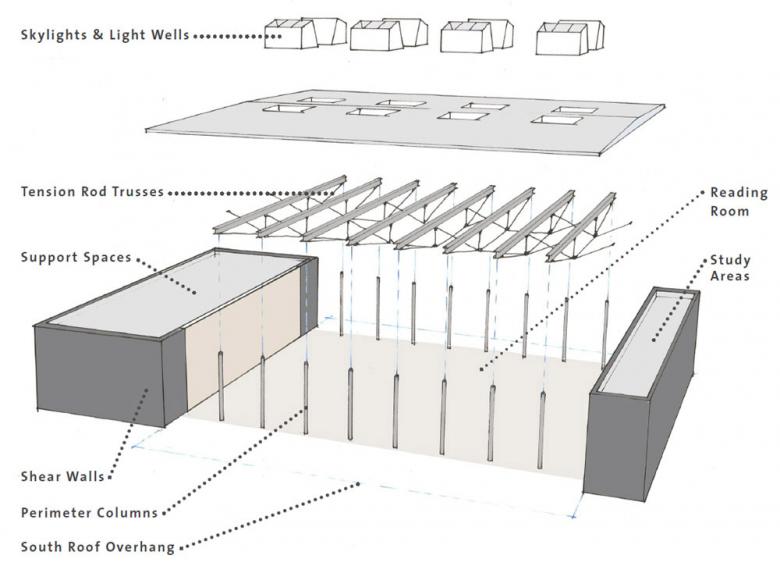 Skylights & Light Wells

Tension Rod Trusses

Reading Room

Support Spaces

Study Areas

Shear Walls

Perimeter Columns

South Roof Overhang