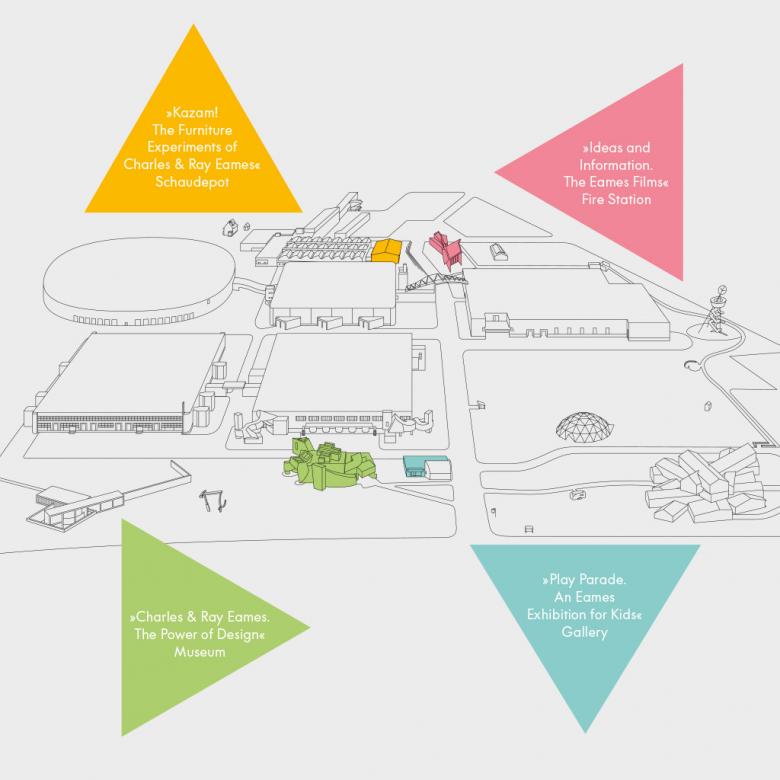 »Kazam!
The Furniture
Experiments of
Charles & Ray Eames«
Schaudepot

»Ideas and
Information.
The Eames Films«
Fire Station

»Charles & Ray Eames.
The Power of Design«
Museum

»Play Parade.
An Eames
Exhibition for Kids«
Gallery