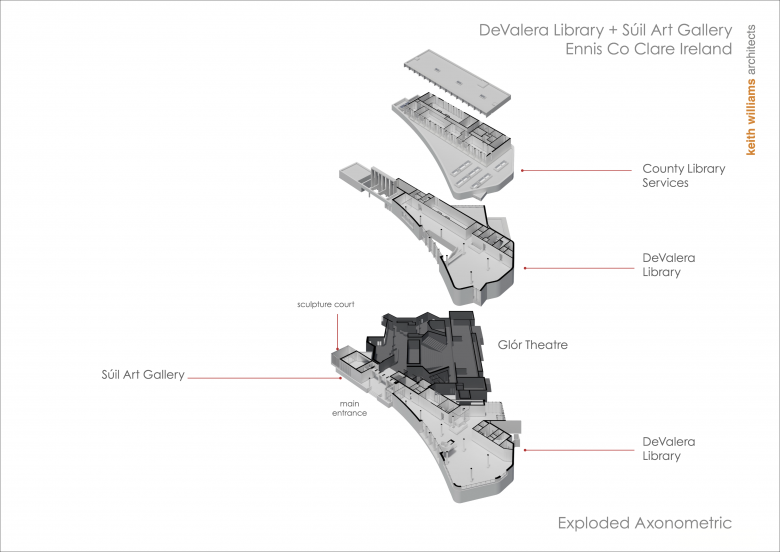 DeValera Library + Súil Art Gallery
Ennis Co Clare Ireland

keith williams architects

County Library Services

DeValera Library

sculpture court

Glór Theatre

Súil Art Gallery

main entrance

DeValera Library

Exploded Axonometric